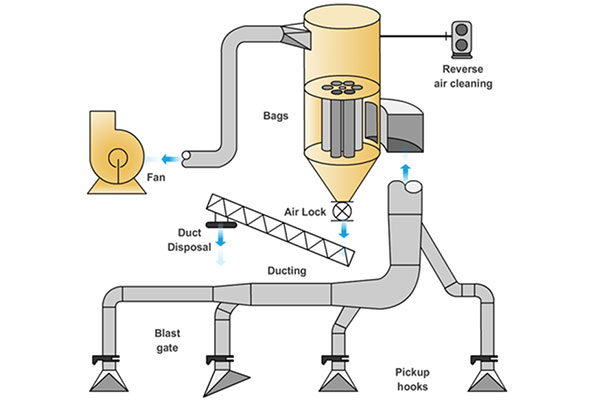 Reverse air cleaning

Bags

Fan

Air Lock

Duct Disposal

Ducting

Blast gate

Pickup hooks